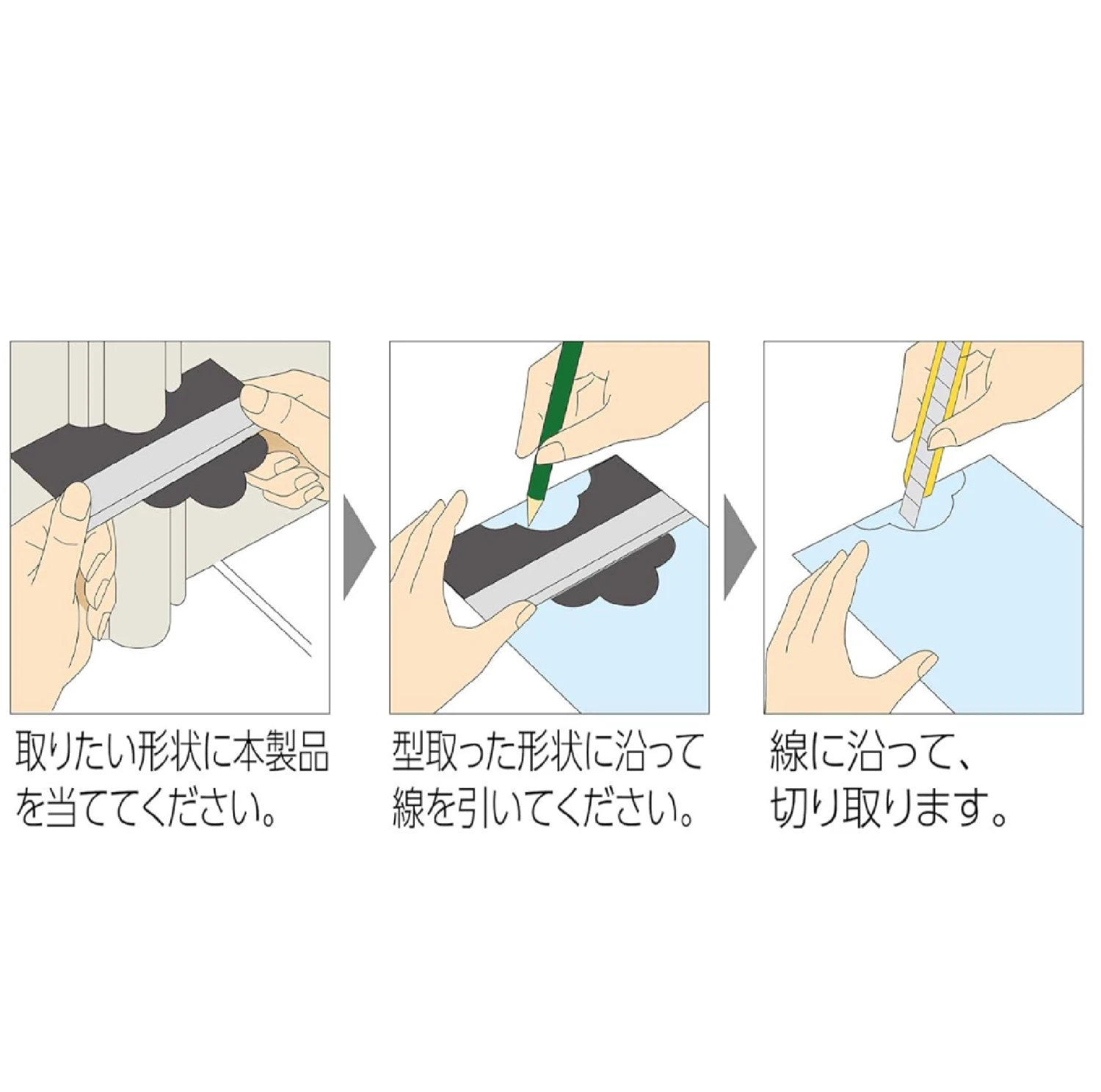 取りたい形状に本製品を当ててください。

型取った形状に沿って線を引いてください。

線に沿って、切り取ります。